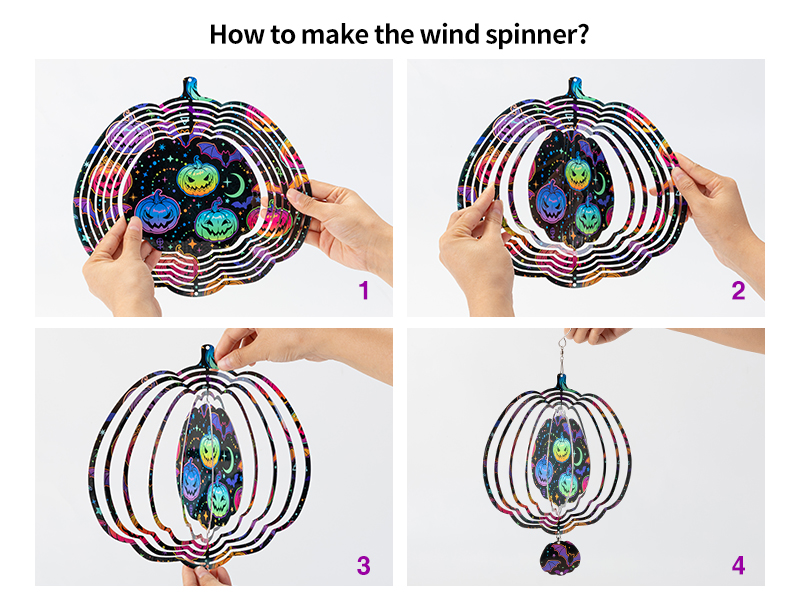 How to make the wind spinner?

1

2

3

4