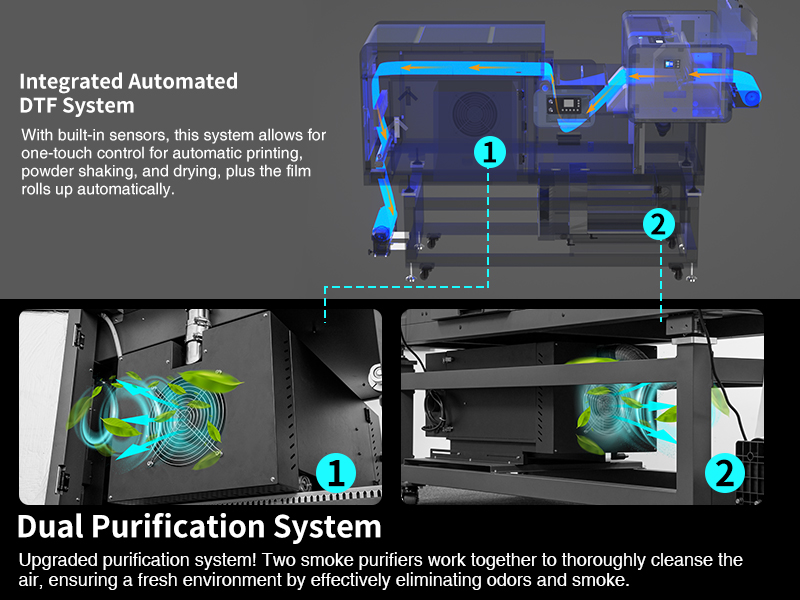 Integrated Automated DTF System

With built-in sensors, this system allows for one-touch control for automatic printing, powder shaking, and drying, plus the film rolls up automatically.

1

2

1

2

Dual Purification System

Upgraded purification system! Two smoke purifiers work together to thoroughly cleanse the air, ensuring a fresh environment by effectively eliminating odors and smoke.